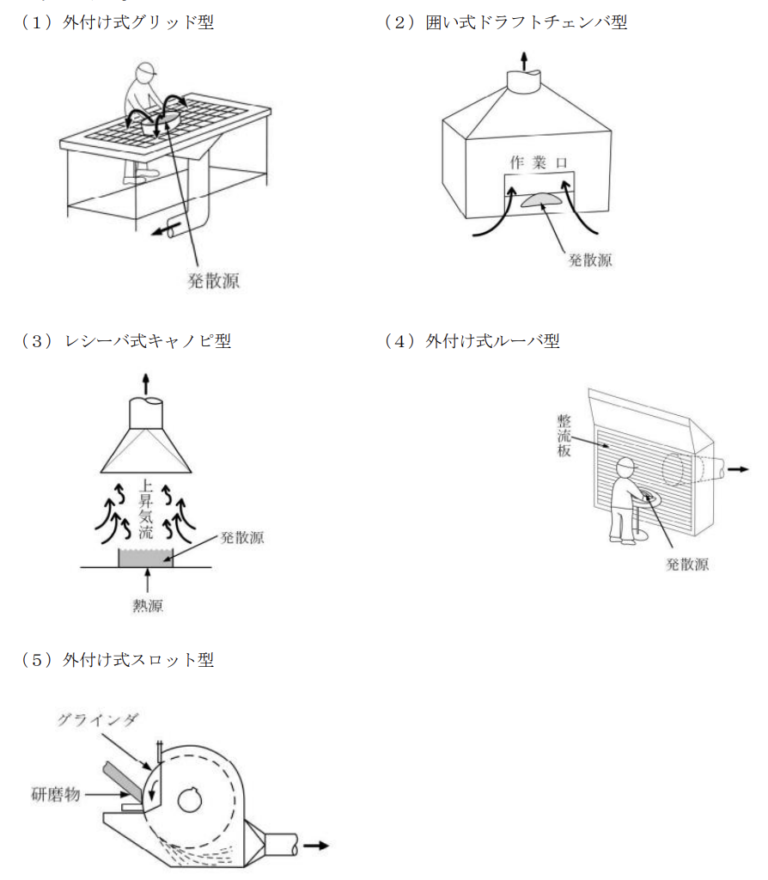 （1）外付け式グリッド型

発散源

（2）囲い式ドラフトチェンバ型

作業口

発散源

（3）レシーバ式キャノピ型

上昇気流

発散源

熱源

（4）外付け式ルーバ型

整流板

発散源

（5）外付け式スロット型

グラインダ

研磨物